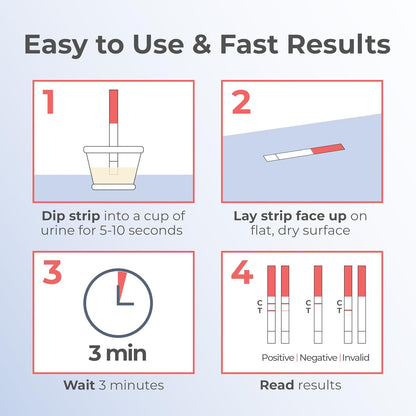 Easy to Use & Fast Results

1

Dip strip into a cup of urine for 5-10 seconds

2

Lay strip face up on flat, dry surface

3

3 min

Wait 3 minutes

4

C T

C T

C T

Positive | Negative | Invalid

Read results